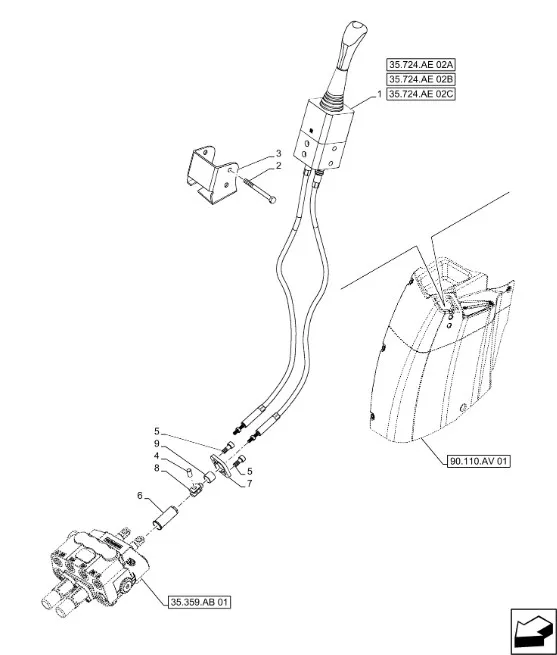 35.724.AE 02A
35.724.AE 02B
1 35.724.AE 02C
3
2
5
9
4
8
5
7
6
90.110.AV 01
35.359.AB 01